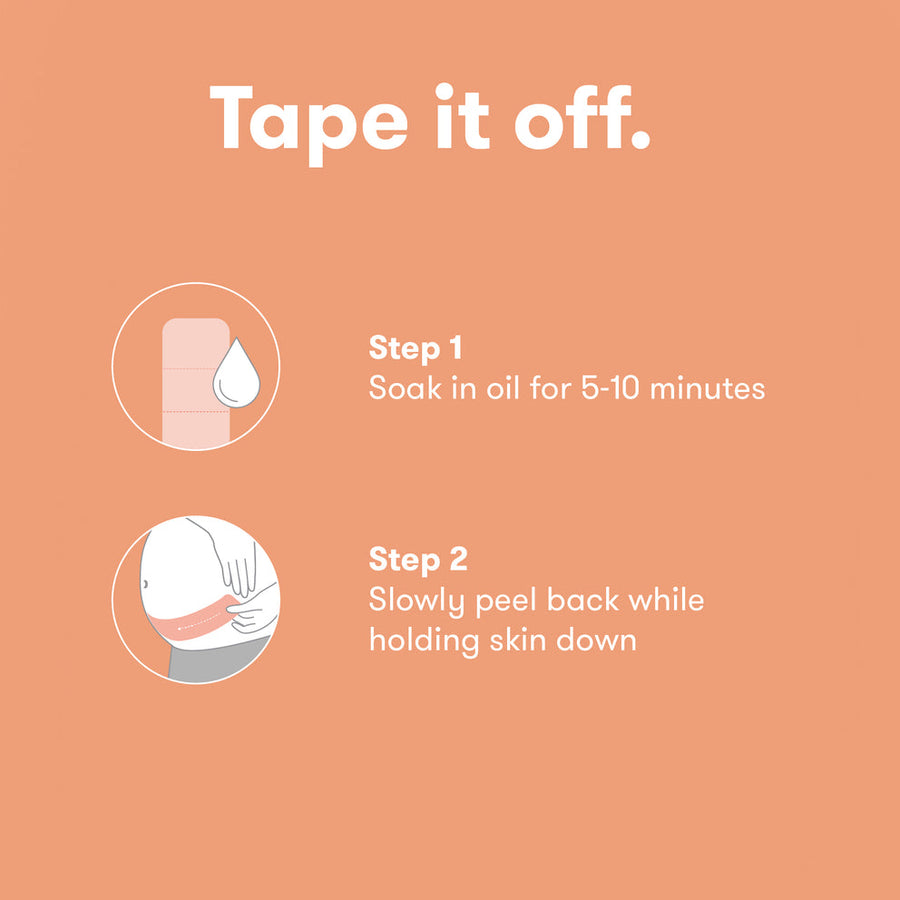 Tape it off.

Step 1
Soak in oil for 5-10 minutes

Step 2
Slowly peel back while holding skin down